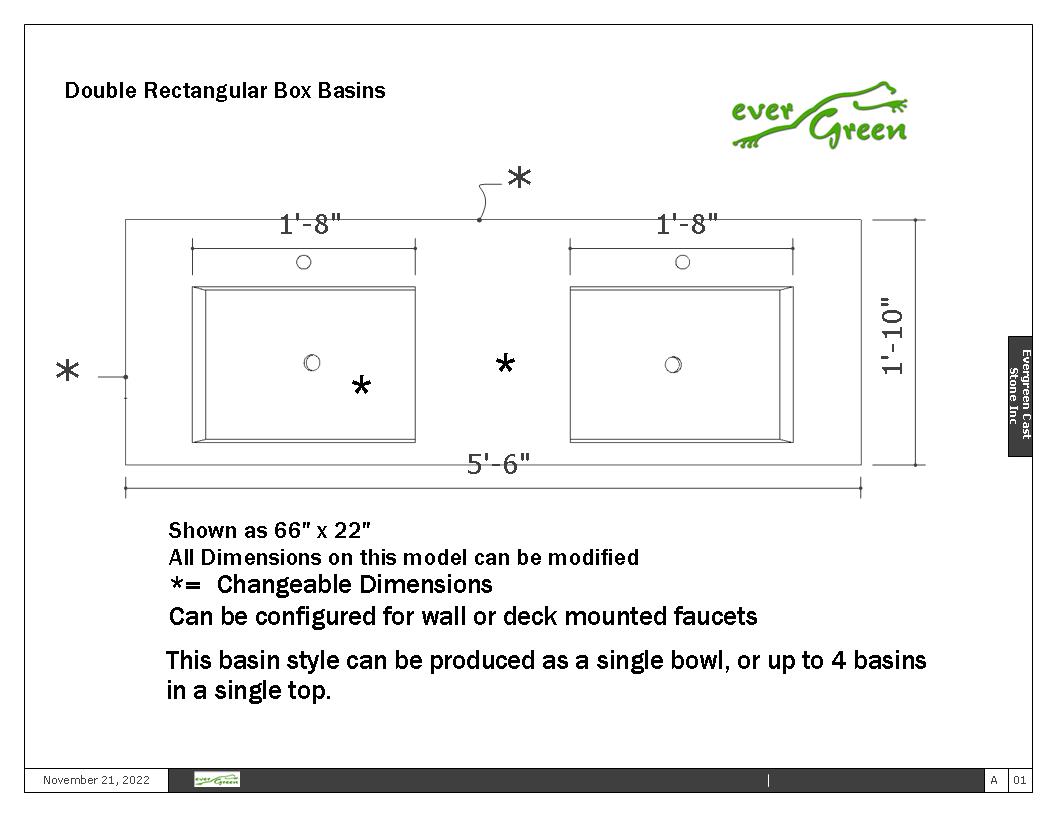 Double Rectangular Box Basins

ever Green

*

1'-8"

1'-8"

*

*

*

1'-10"

5'-6"

Evergreen Cast Stone Inc

Shown as 66" x 22"
All Dimensions on this model can be modified
*= Changeable Dimensions
Can be configured for wall or deck mounted faucets

This basin style can be produced as a single bowl, or up to 4 basins in a single top.

November 21, 2022

ever Green

A

01